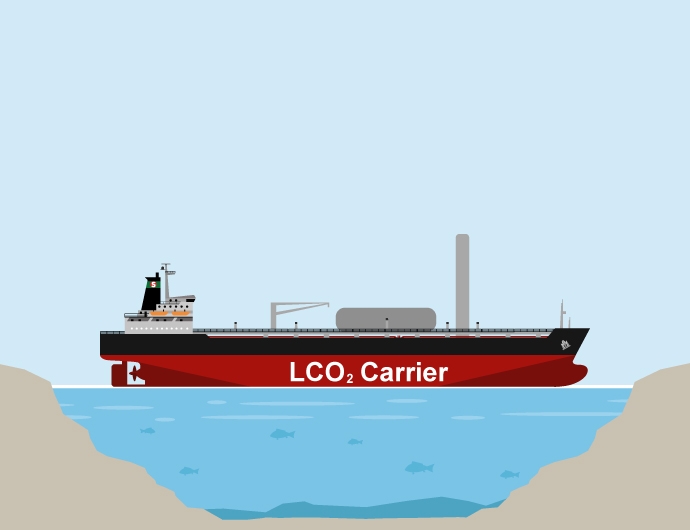 S

$LCO_2$ Carrier